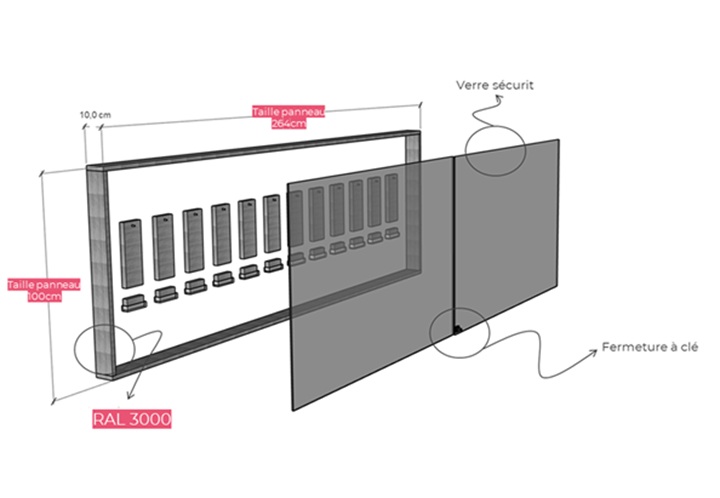 Verre sécurit

10,0 cm

Taille panneau
264cm

Taille panneau
100cm

Fermeture à clé

RAL 3000